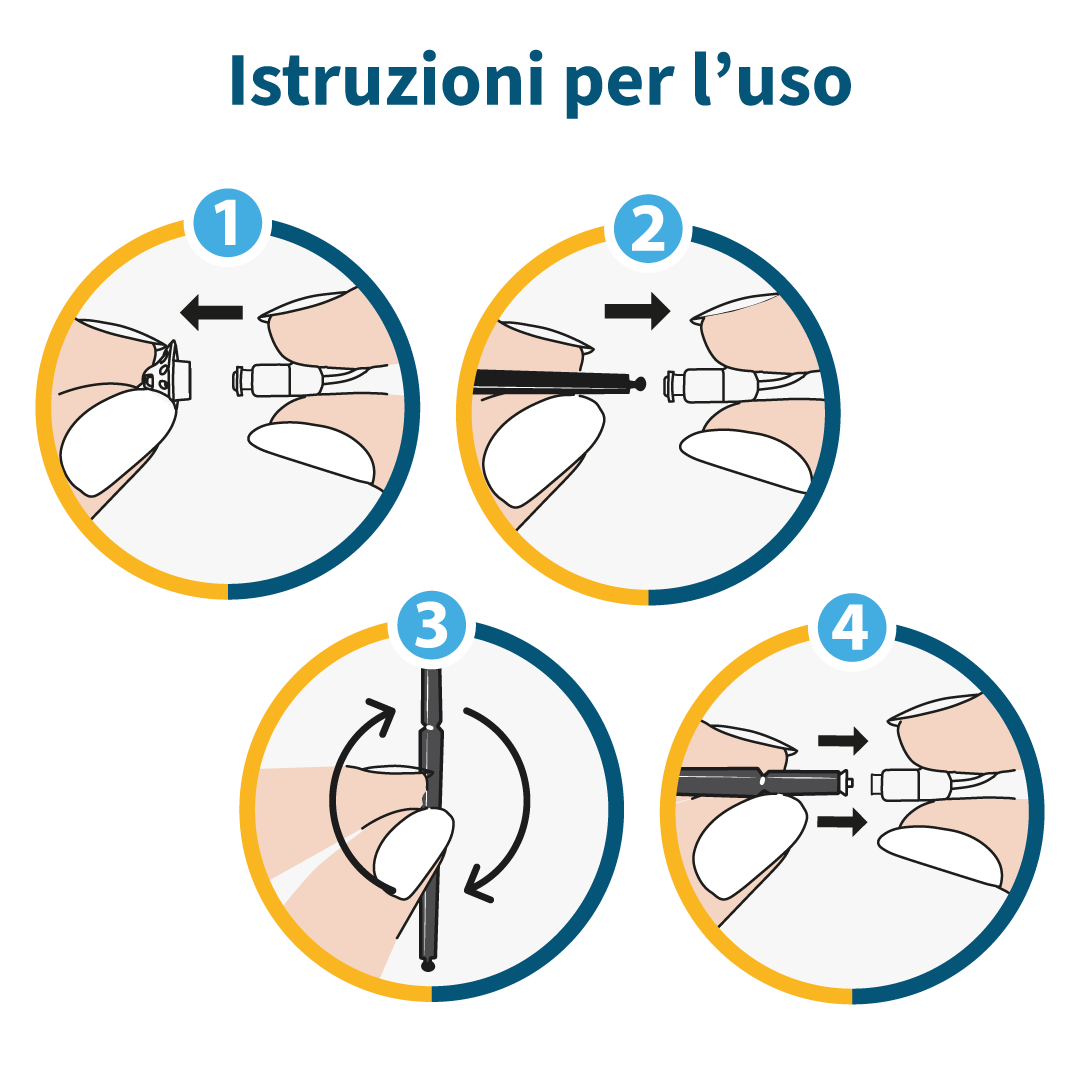 Istruzioni per l’uso

1

2

3

4