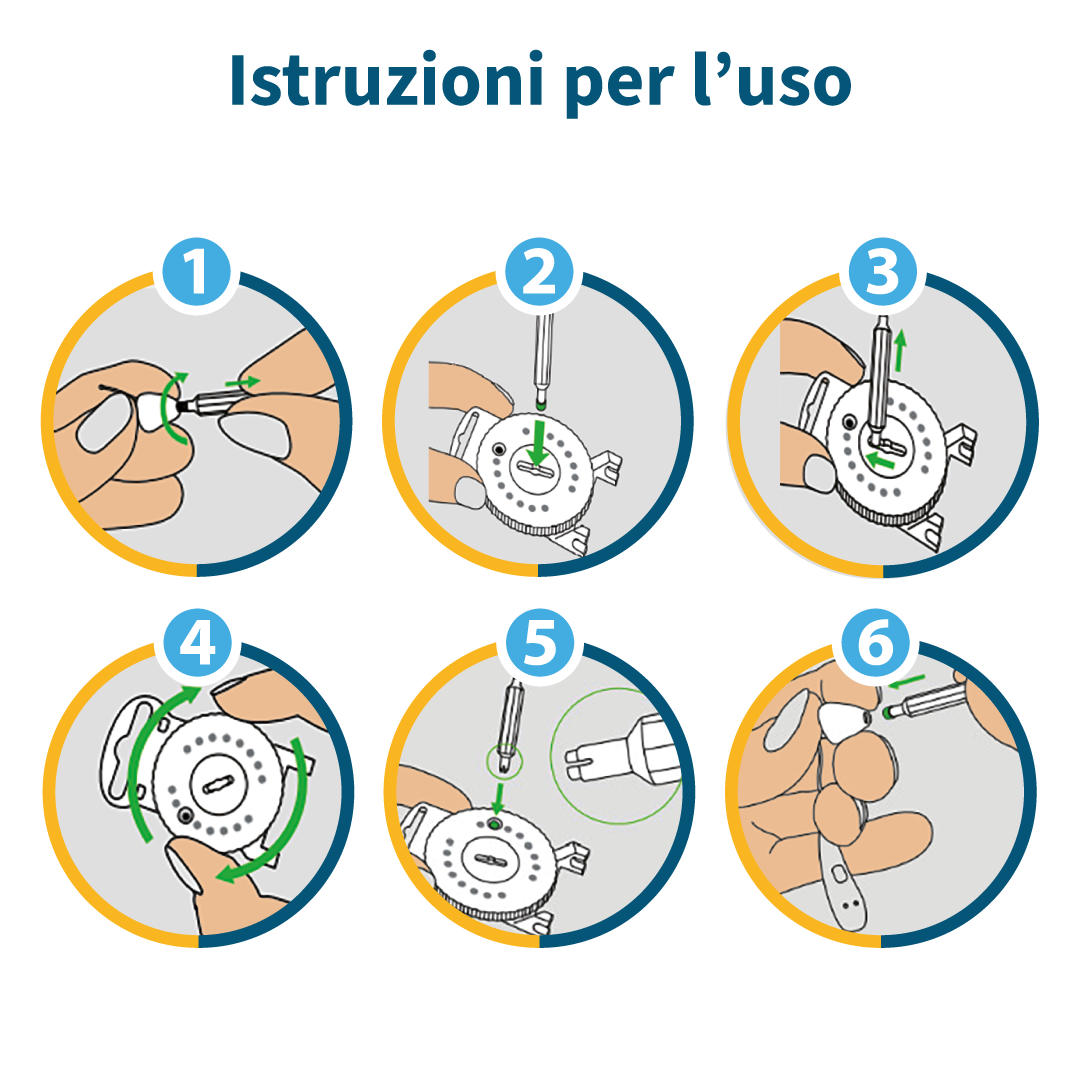 Istruzioni per l’uso

1

2

3

4

5

6