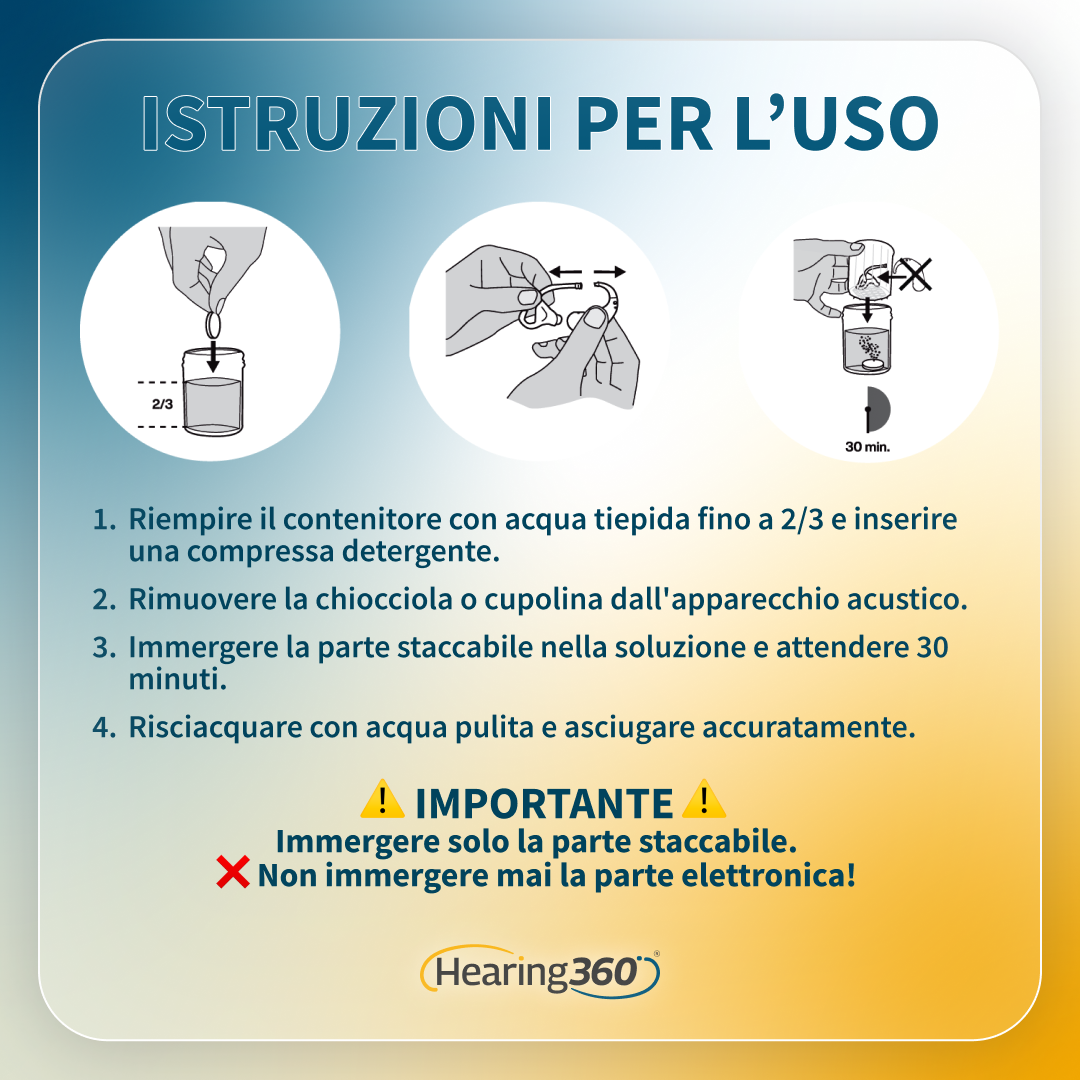 ISTRUZIONI PER L'USO

2/3

30 min.

1. Riempire il contenitore con acqua tiepida fino a 2/3 e inserire una compressa detergente.

2. Rimuovere la chiocciola o cupolina dall'apparecchio acustico.

3. Immergere la parte staccabile nella soluzione e attendere 30 minuti.

4. Risciacquare con acqua pulita e asciugare accuratamente.

⚠️ IMPORTANTE ⚠️
Immergere solo la parte staccabile.
❌ Non immergere mai la parte elettronica!

Hearing360®