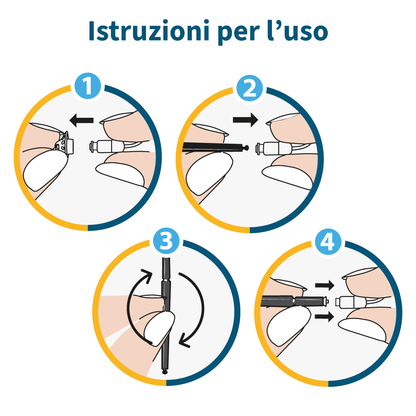 Istruzioni per l’uso

1

2

3

4