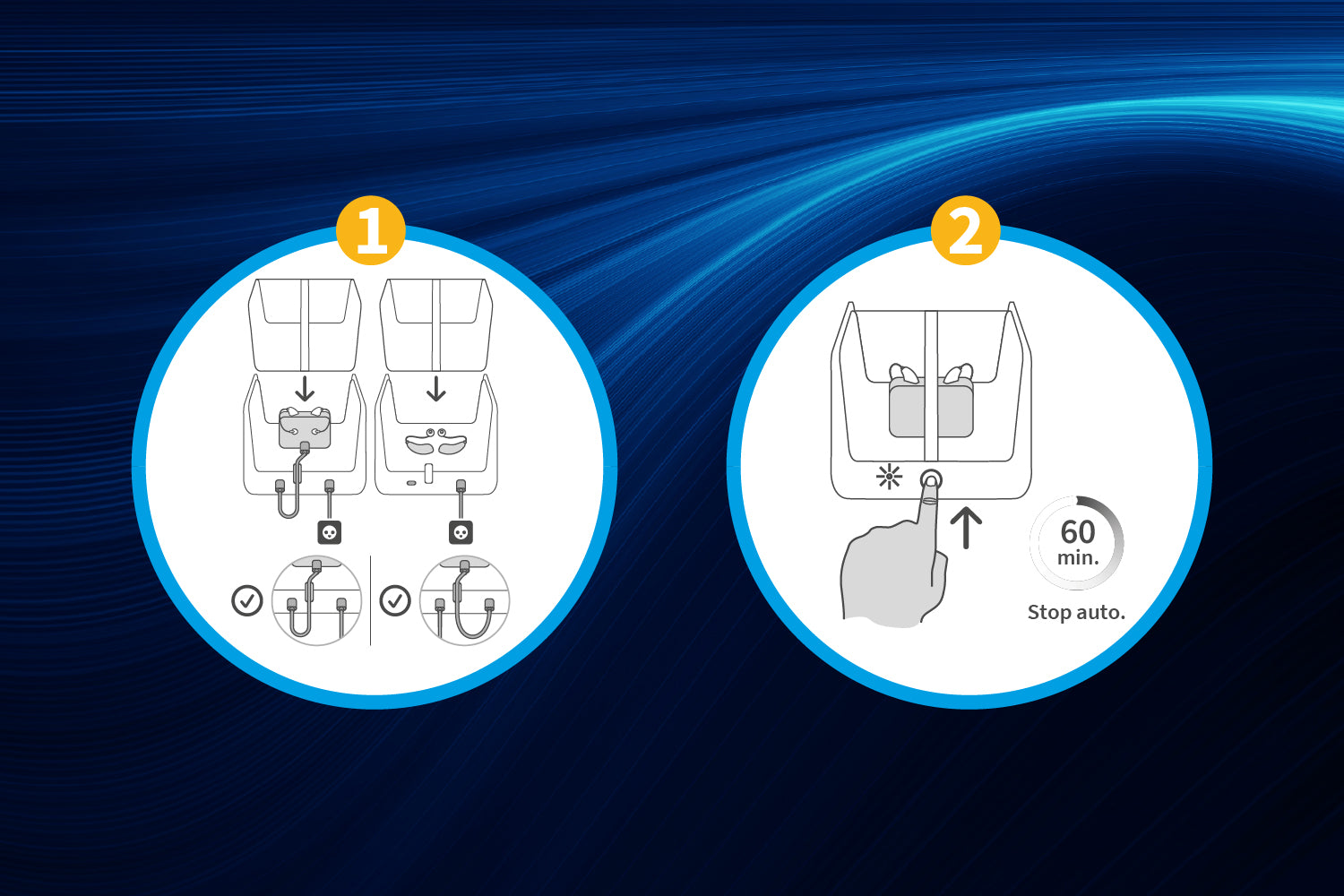 1

2

60
min.
Stop auto.