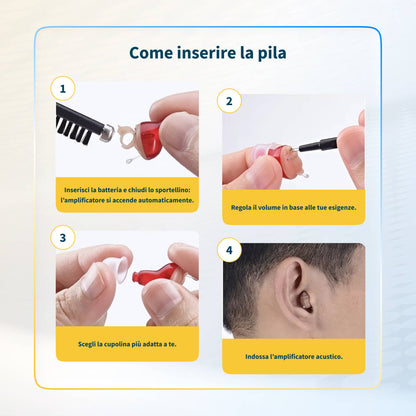 Come inserire la pila

1

Inserisci la batteria e chiudi lo sportellino: l'amplificatore si accende automaticamente.

2

Regola il volume in base alle tue esigenze.

3

Scegli la cupolina più adatta a te.

4

Indossa l'amplificatore acustico.